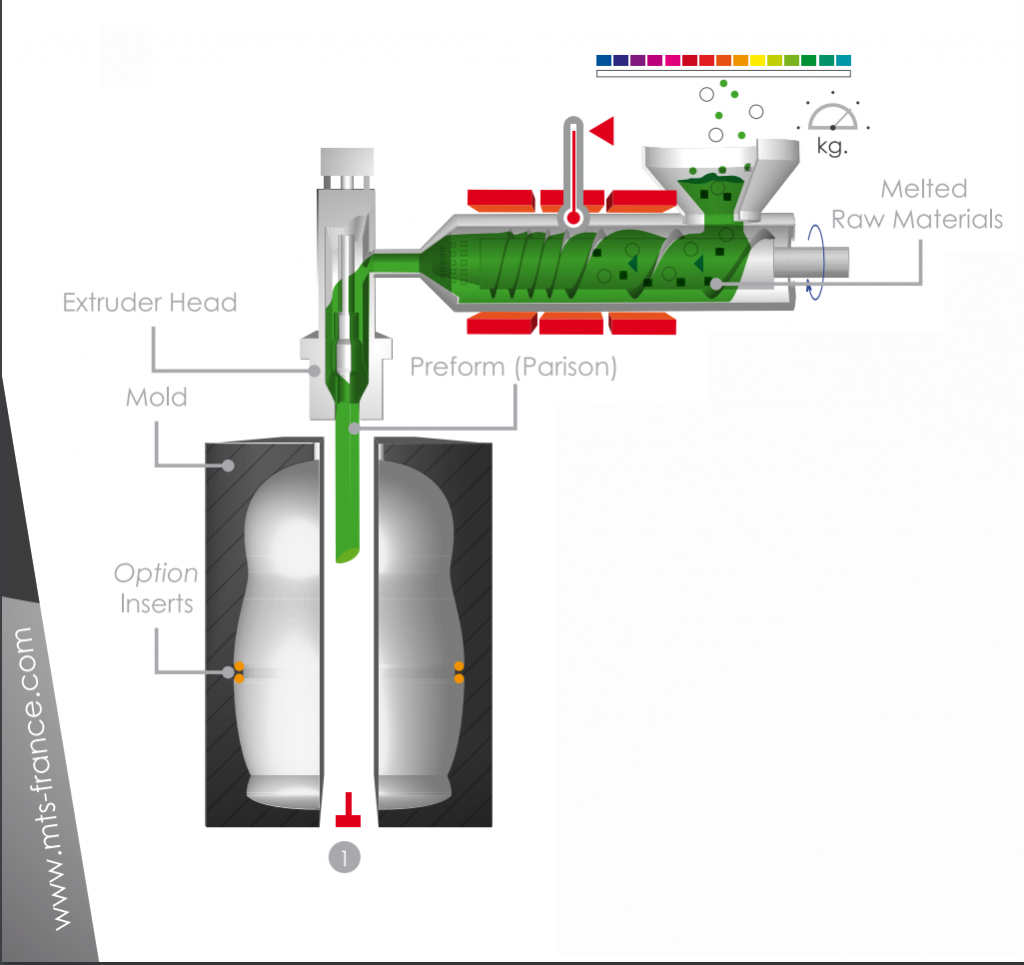 kg.

Melted
Raw Materials

Extruder Head

Preform (Parison)

Mold

Option
Inserts

1

www.mts-france.com